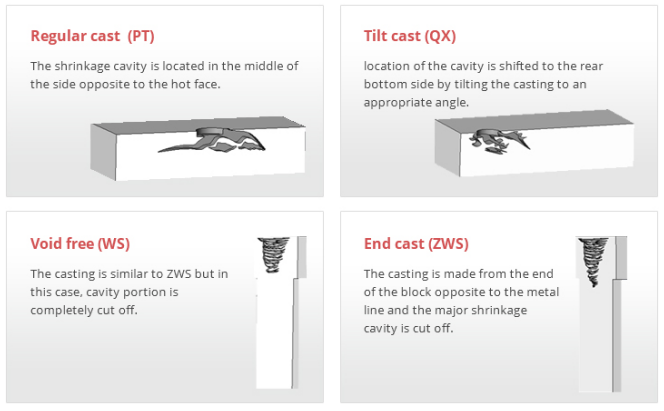 Regular cast (PT)

The shrinkage cavity is located in the middle of the side opposite to the hot face.

Tilt cast (QX)

location of the cavity is shifted to the rear bottom side by tilting the casting to an appropriate angle.

Void free (WS)

The casting is similar to ZWS but in this case, cavity portion is completely cut off.

End cast (ZWS)

The casting is made from the end of the block opposite to the metal line and the major shrinkage cavity is cut off.